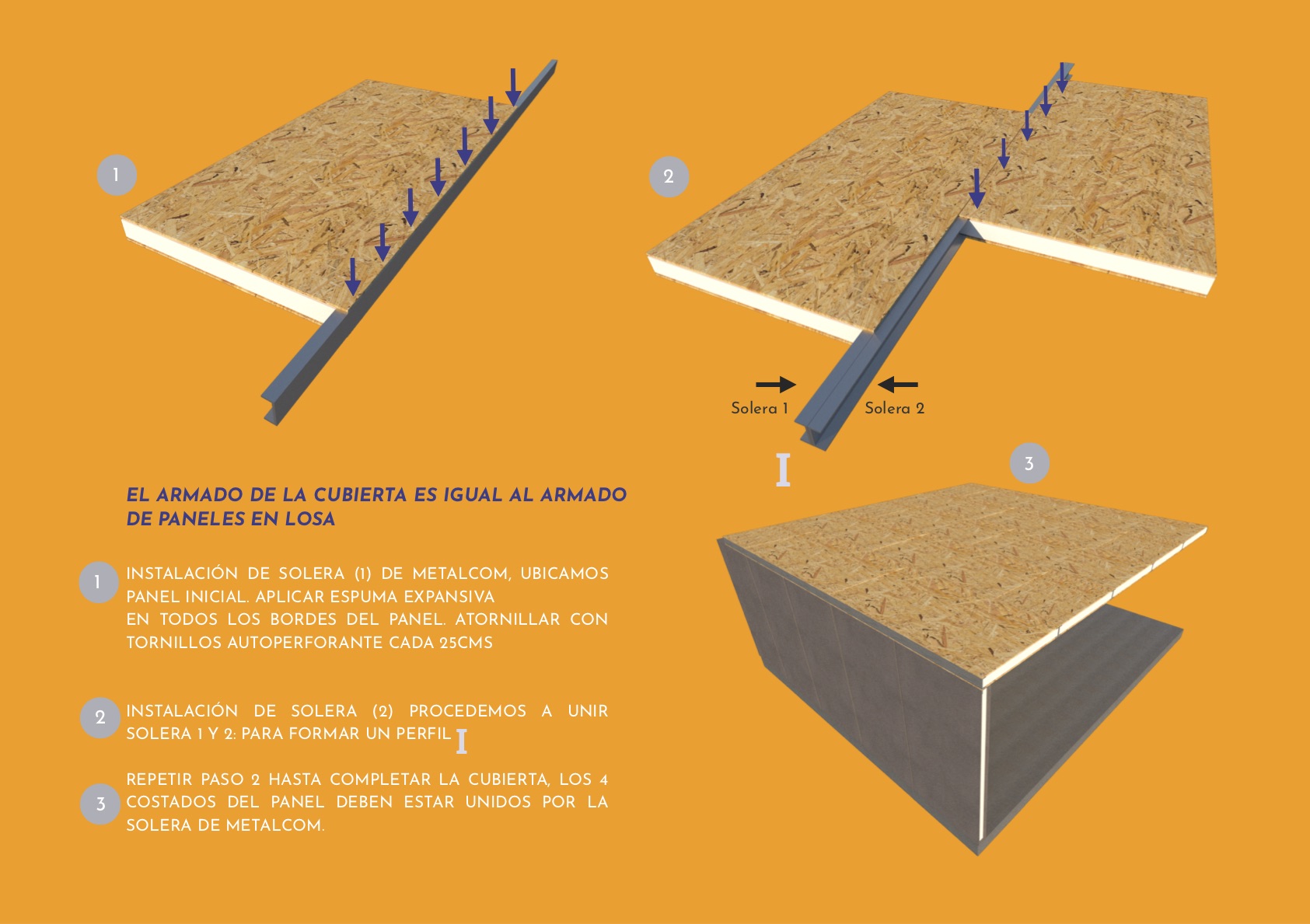 1

2

Solera 1

Solera 2

I

3

EL ARMADO DE LA CUBIERTA ES IGUAL AL ARMADO DE PANELES EN LOSA

1 INSTALACIÓN DE SOLERA (1) DE METALCOM, UBICAMOS PANEL INICIAL. APLICAR ESPUMA EXPANSIVA EN TODOS LOS BORDES DEL PANEL. ATORNILLAR CON TORNILLOS AUTOPERFORANTE CADA 25CMS

2 INSTALACIÓN DE SOLERA (2) PROCEDEMOS A UNIR SOLERA 1 Y 2: PARA FORMAR UN PERFIL I

3 REPETIR PASO 2 HASTA COMPLETAR LA CUBIERTA, LOS 4 COSTADOS DEL PANEL DEBEN ESTAR UNIDOS POR LA SOLERA DE METALCOM.